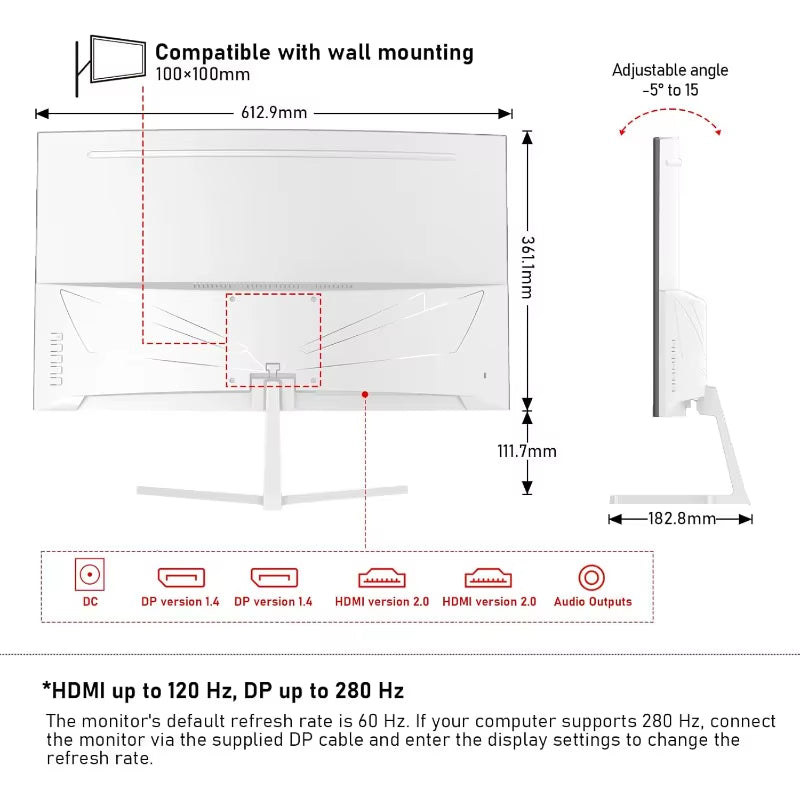 Compatible with wall mounting
100×100mm

Adjustable angle
-5° to 15

612.9mm

361.1mm

111.7mm

182.8mm

DC

DP version 1.4

DP version 1.4

HDMI version 2.0

HDMI version 2.0

Audio Outputs

*HDMI up to 120 Hz, DP up to 280 Hz

The monitor's default refresh rate is 60 Hz. If your computer supports 280 Hz, connect the monitor via the supplied DP cable and enter the display settings to change the refresh rate.