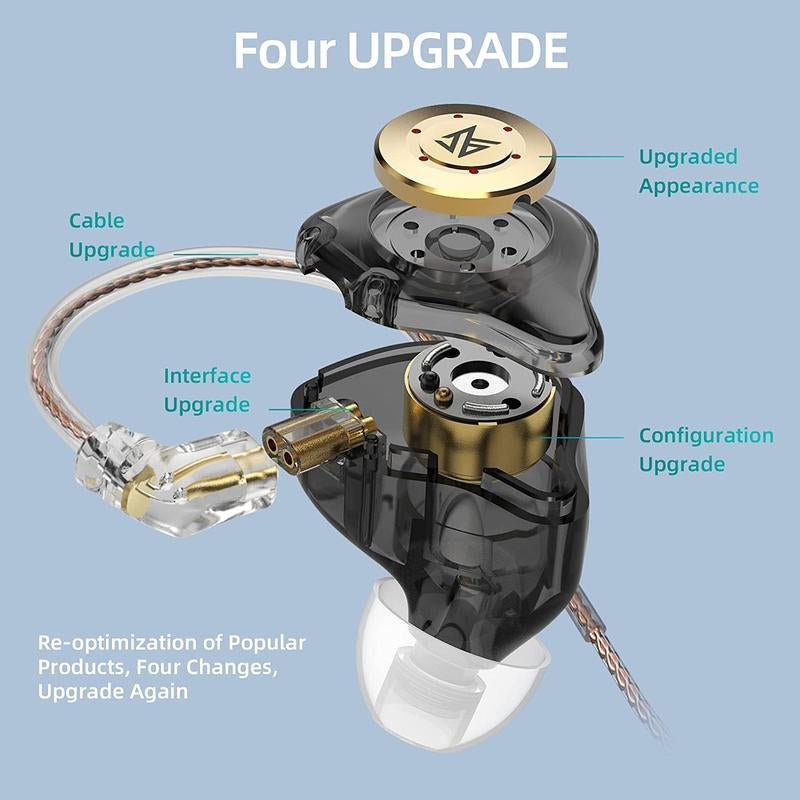 Four UPGRADE

Upgraded Appearance

Cable Upgrade

Interface Upgrade

Configuration Upgrade

Re-optimization of Popular Products, Four Changes, Upgrade Again